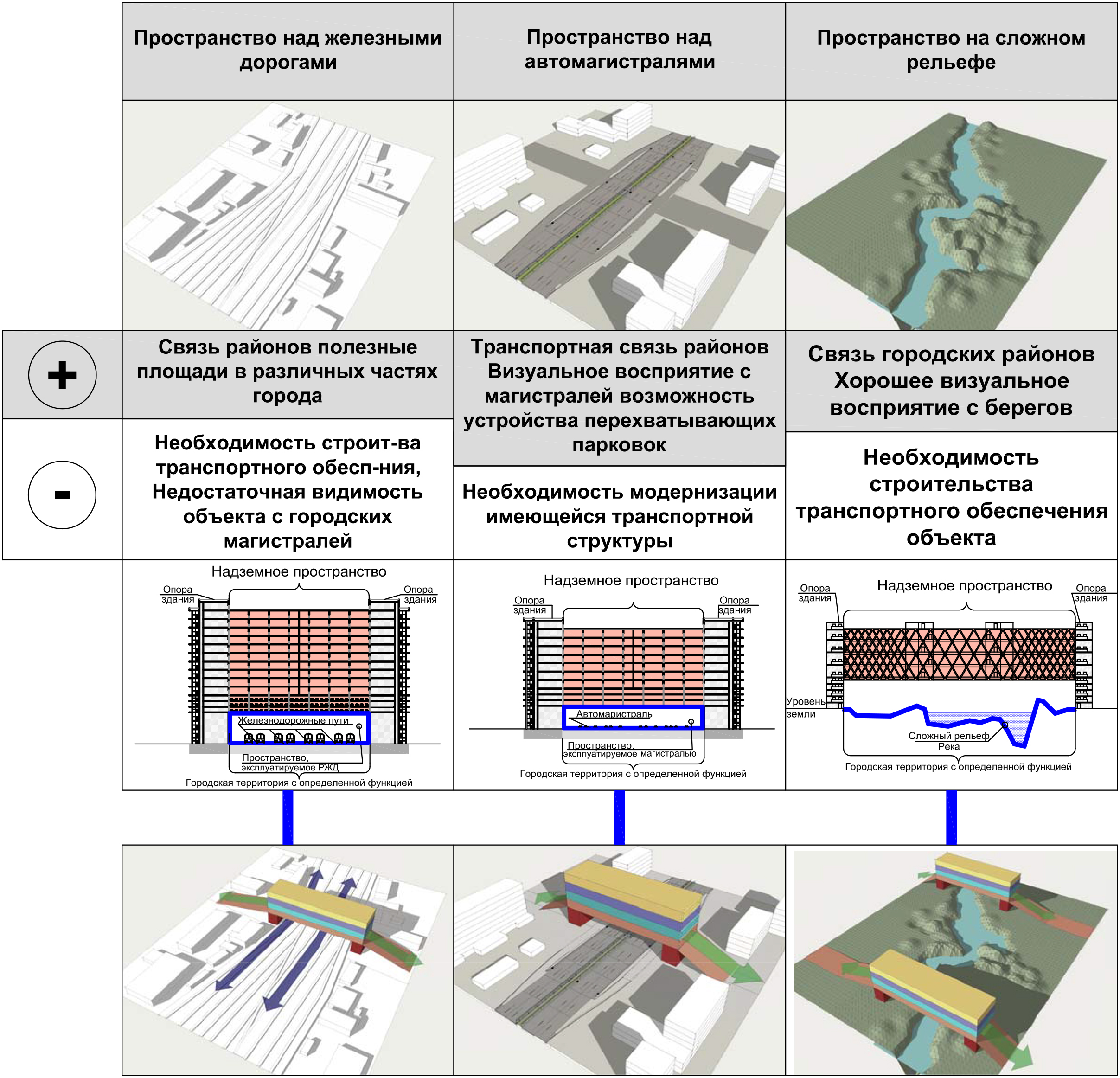 | | Пространство над железными дорогами | Пространство над автомагистралями | Пространство на сложном рельефе |
|---|---|---|---|
| + | Связь районов полезные площади в различных частях города | Транспортная связь районов Визуальное восприятие с магистралей возможность устройства перехватывающих парковок | Связь городских районов Хорошее визуальное восприятие с берегов |
| - | Необходимость строит-ва транспортного обесп-ния, Недостаточная видимость объекта с городских магистралей | Необходимость модернизации имеющейся транспортной структуры | Необходимость строительства транспортного обеспечения объекта |

Надземное пространство
Опора здания
Опора здания
Железнодорожные пути
Пространство, эксплуатируемое РЖД
Городская территория с определенной функцией

Надземное пространство
Опора здания
Опора здания
Автомаристраль
Пространство, эксплуатируемое магистралью
Городская территория с определенной функцией

Надземное пространство
Опора здания
Опора здания
Уровень земли
Сложный рельеф
Река
Городская территория с определенной функцией